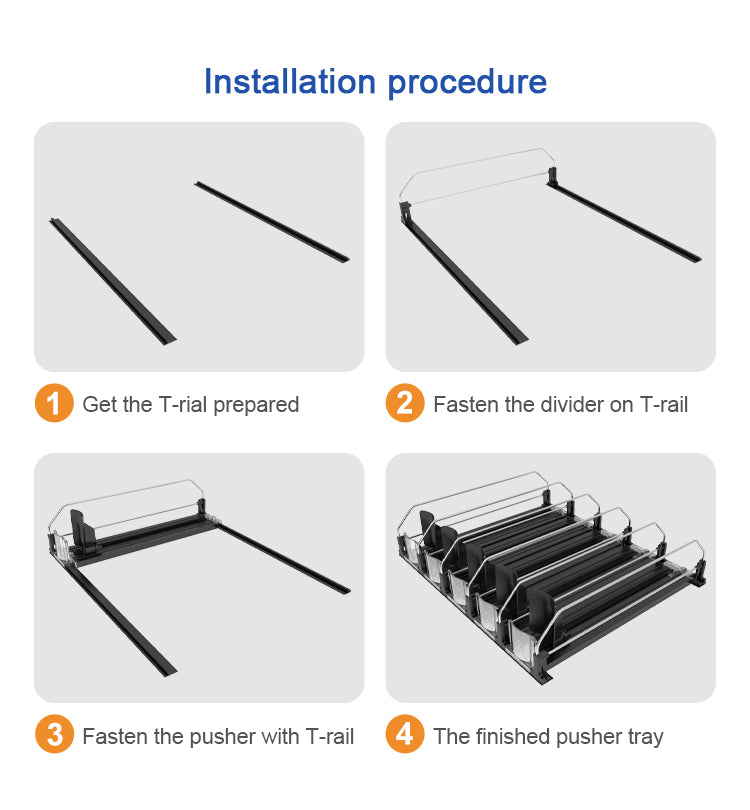 Installation procedure

1 Get the T-rial prepared

2 Fasten the divider on T-rail

3 Fasten the pusher with T-rail

4 The finished pusher tray