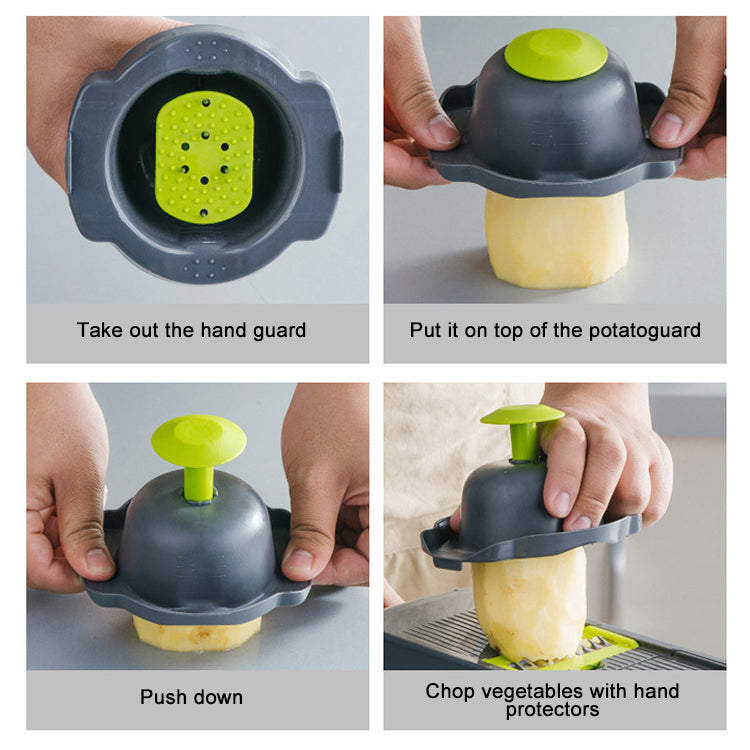 Take out the hand guard

Put it on top of the potatoguard

Push down

Chop vegetables with hand protectors